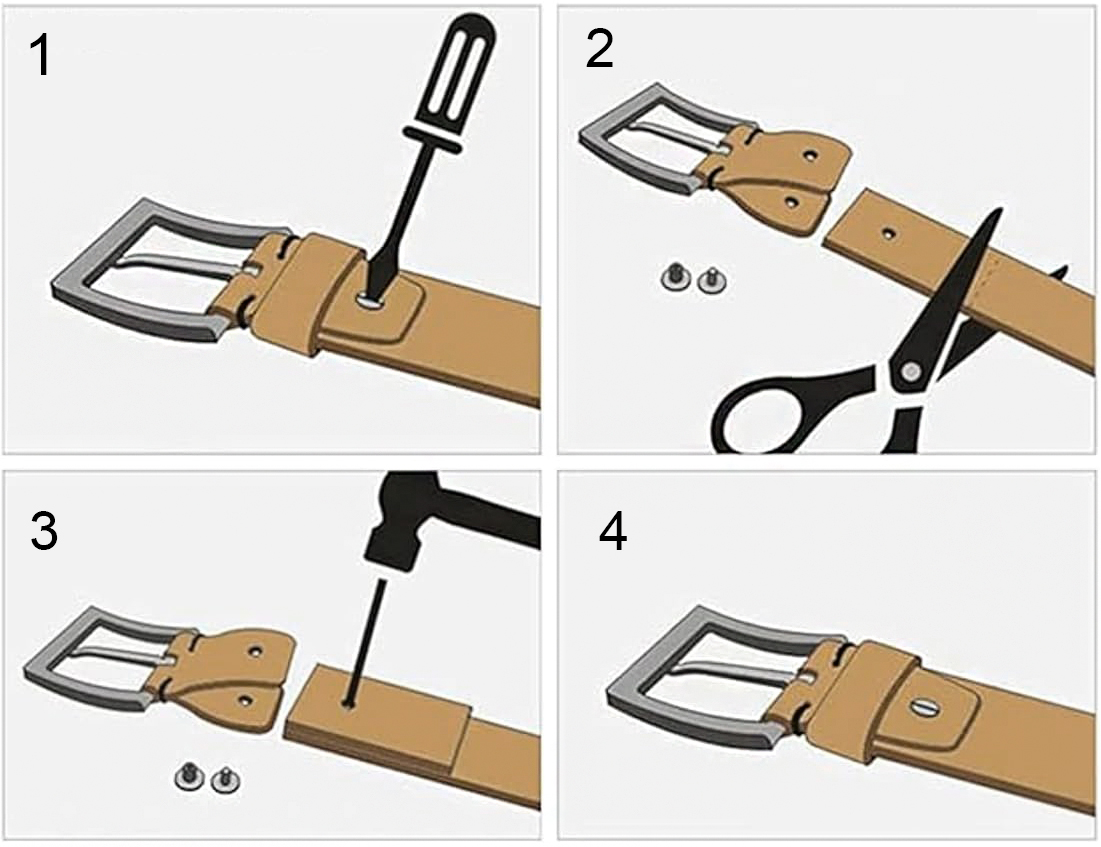 1

2

3

4